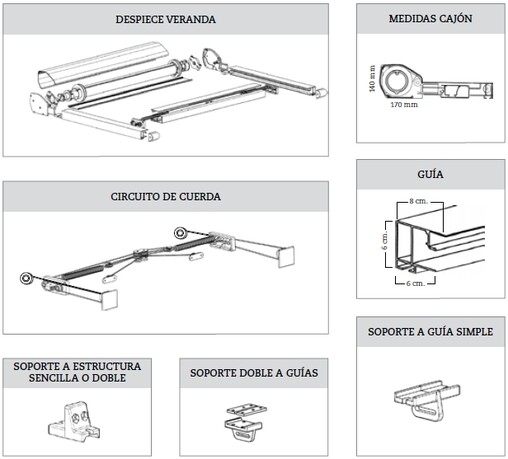 DESPIECE VERANDA

MEDIDAS CAJÓN

140 mm

170 mm

CIRCUITO DE CUERDA

GUÍA

8 cm.

6 cm.

6 cm.

SOPORTE A GUÍA SIMPLE

SOPORTE A ESTRUCTURA SENCILLA O DOBLE

SOPORTE DOBLE A GUÍAS